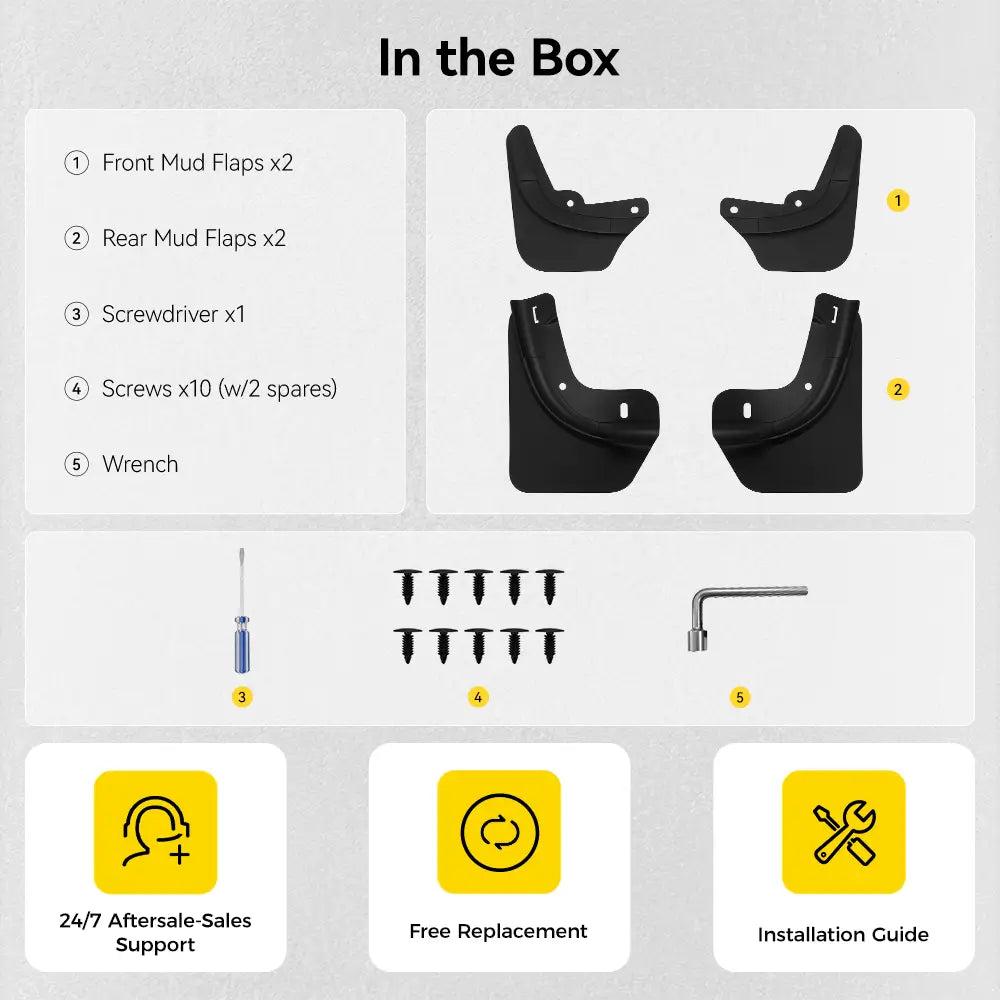 In the Box

① Front Mud Flaps x2

② Rear Mud Flaps x2

③ Screwdriver x1

④ Screws x10 (w/2 spares)

⑤ Wrench

1

2

3

4

5

24/7 Aftersale-Sales Support

Free Replacement

Installation Guide